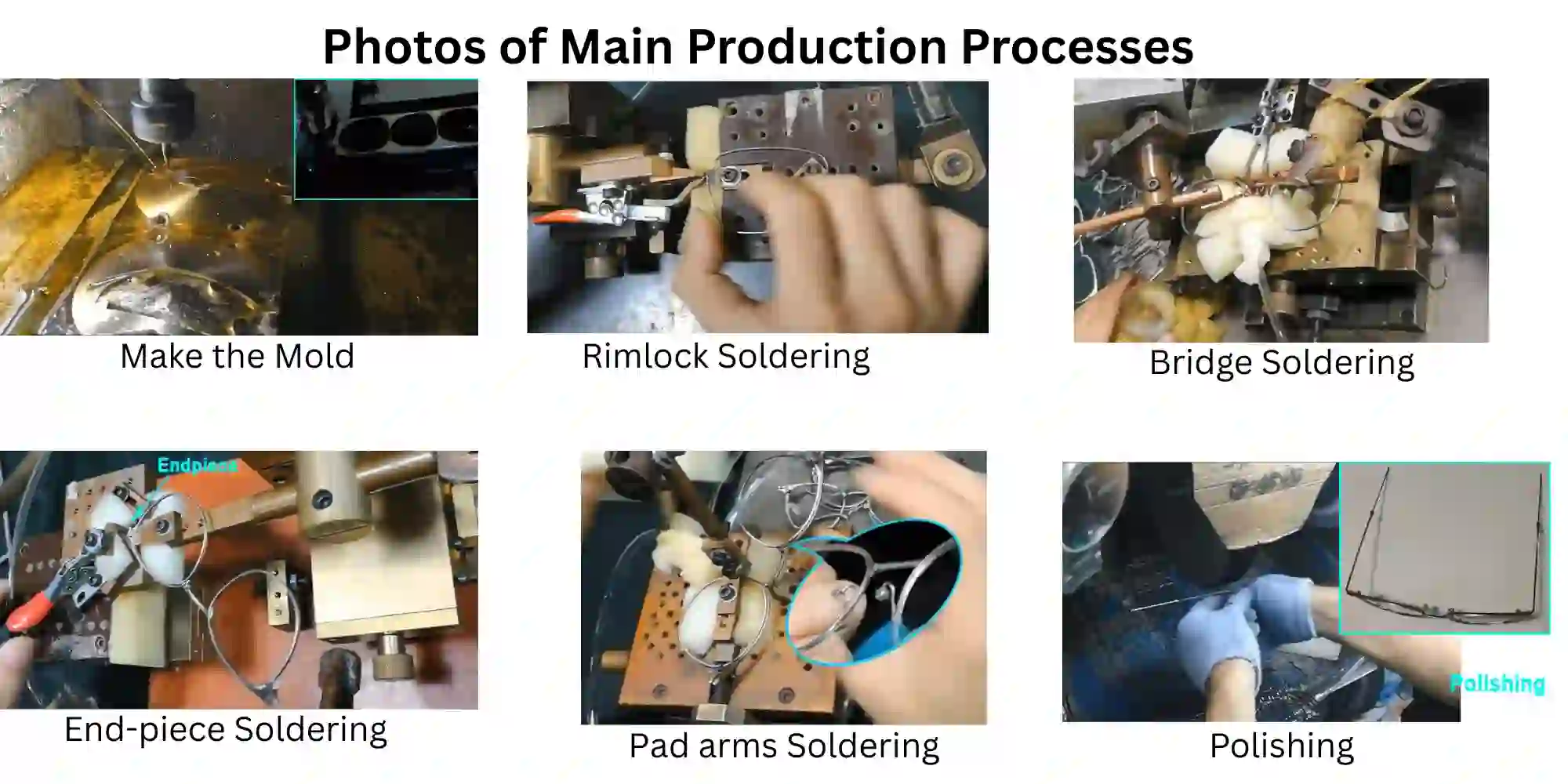 Photos of Main Production Processes

Make the Mold

Rimlock Soldering

Bridge Soldering

Endpiece

End-piece Soldering

Pad arms Soldering

Polishing

Polishing